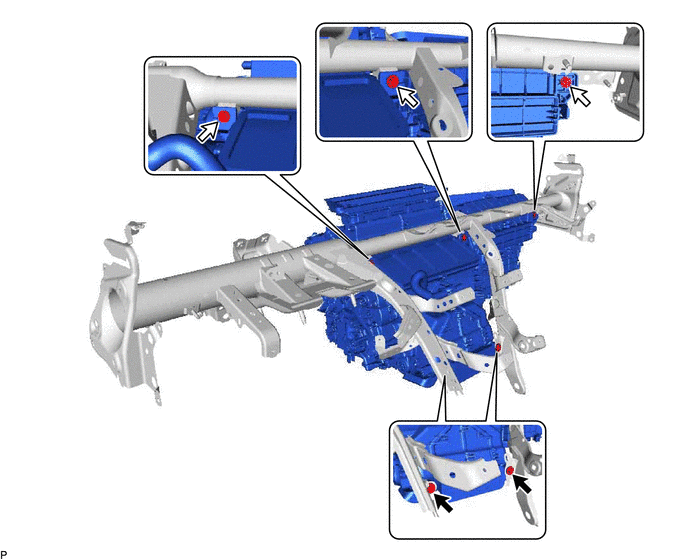 P