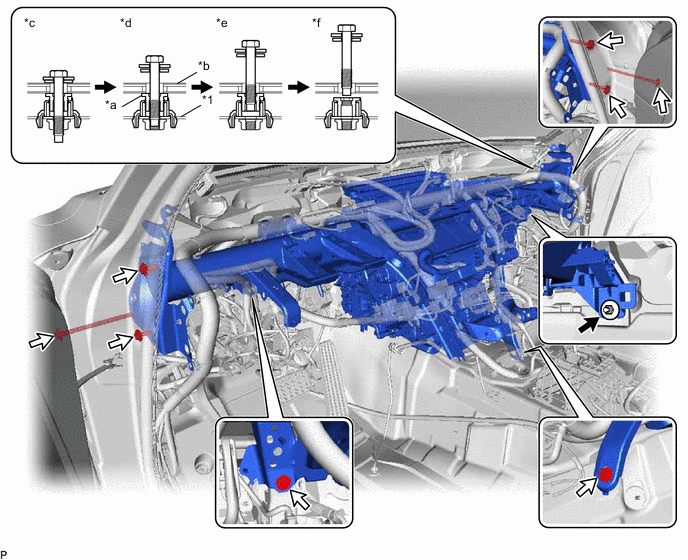 *c
*d
*e
*f
*b
*a
*1
P