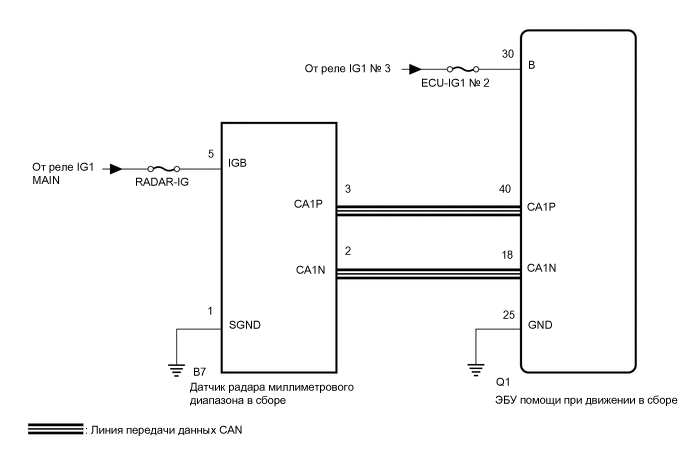 От реле IG1 № 3

ECU-IG1 № 2

30

B

От реле IG1 MAIN

RADAR-IG

5

IGB

3

CA1P

40

CA1P

2

CA1N

18

CA1N

1

SGND

25

GND

B7

Датчик радара миллиметрового диапазона в сборе

Q1

ЭБУ помощи при движении в сборе

: Линия передачи данных CAN