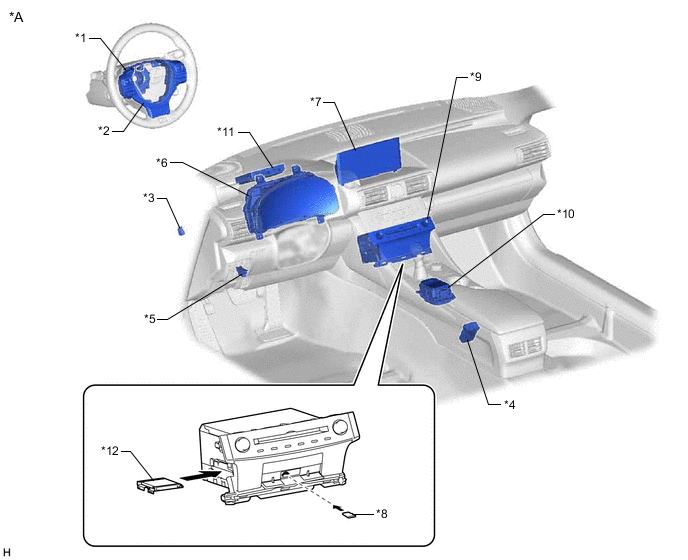 *A

*1

*2

*11

*6

*3

*5

*7

*9

*10

*4

*12

*8

H