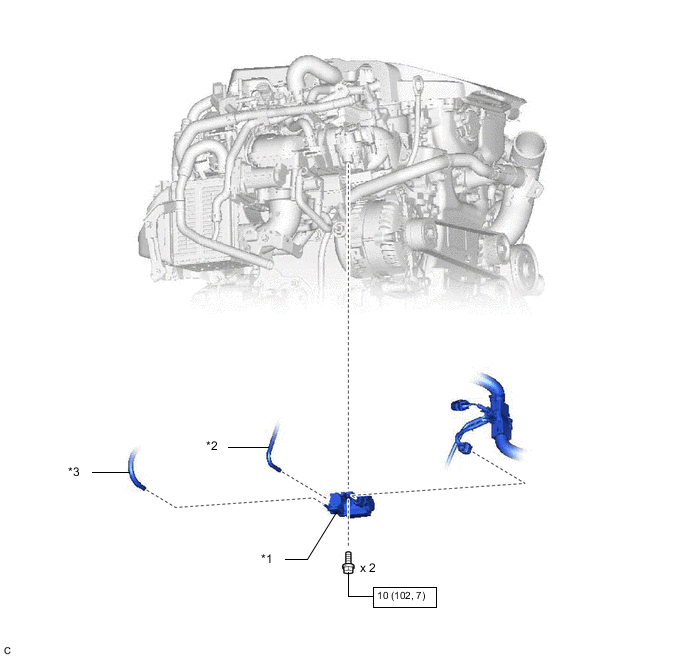 *2

*3

*1

x 2

10 (102, 7)

C