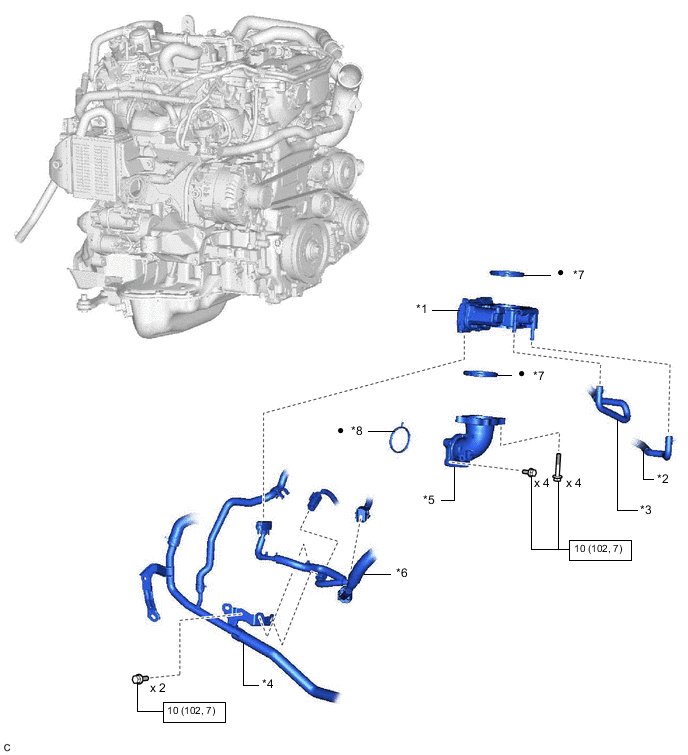 ● *7

*1

● *7

● *8

*5

x 4

x 4

*2

*3

10 (102, 7)

*6

x 2

*4

10 (102, 7)

C