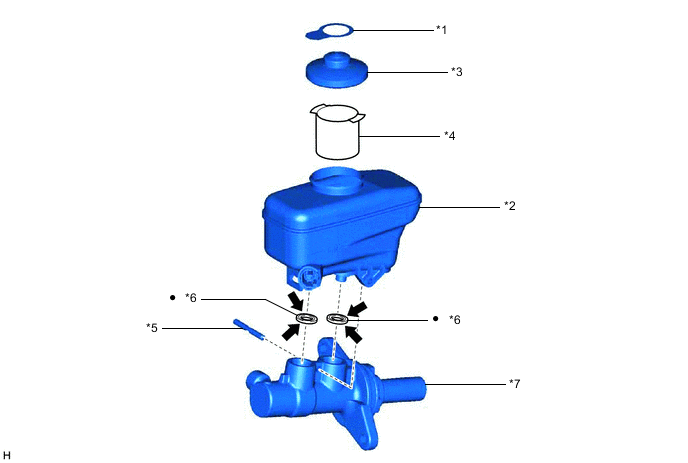 *1

*3

*4

*2

● *6

● *6

*5

*7

H