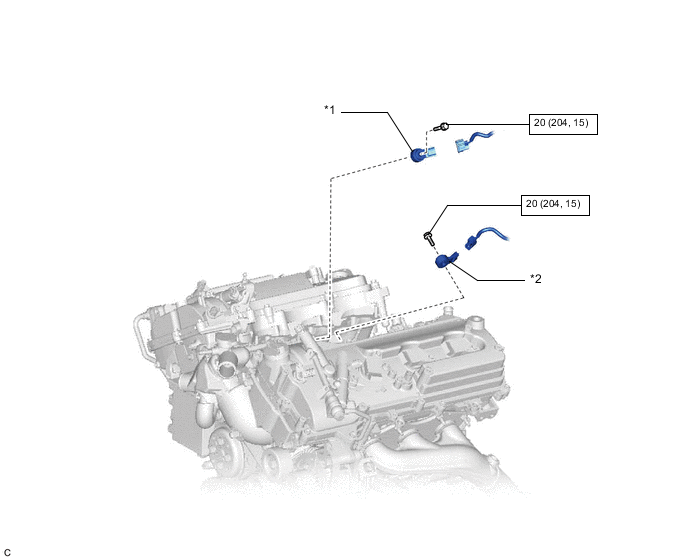 *1

20 (204, 15)

20 (204, 15)

*2

C