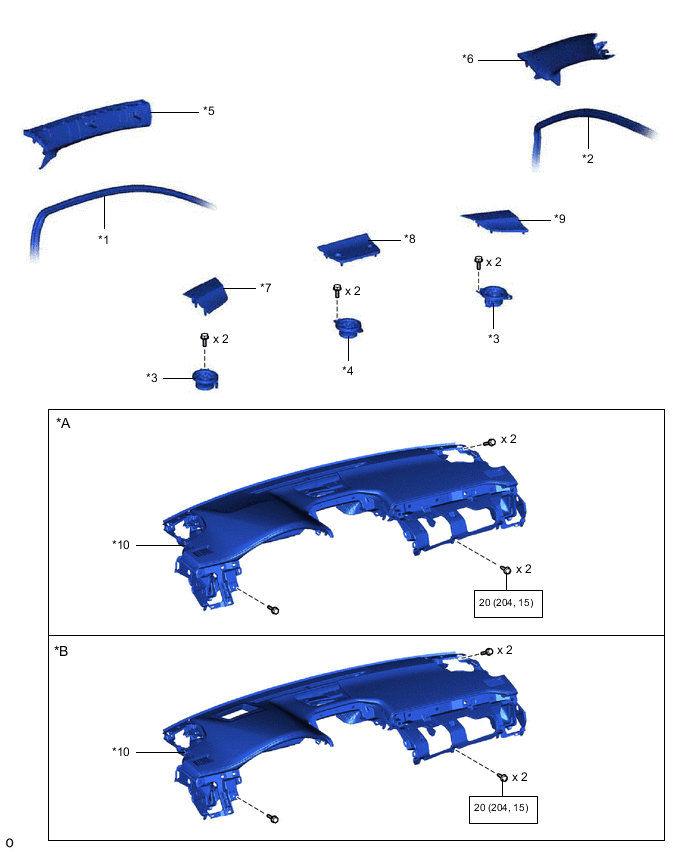 *6

*5

*2

*1

*9

*8

x 2

*7

x 2

*3

x 2

*4

*3

*A

x 2

*10

x 2

20 (204, 15)

*B

x 2

*10

x 2

20 (204, 15)

o