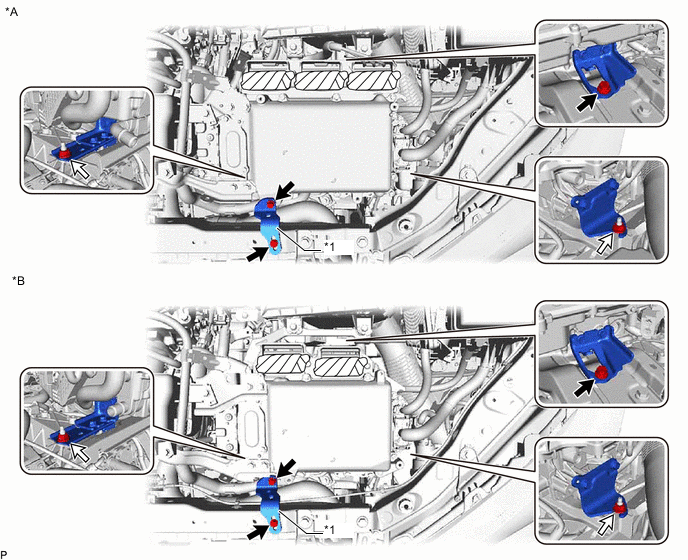 *A

*1

*B

*1

P