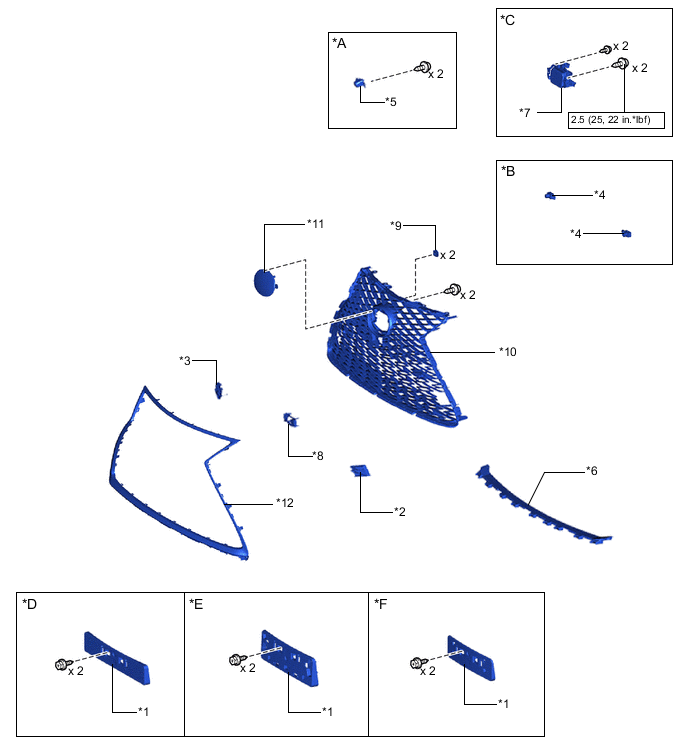 *A
x 2
*5

*C
x 2
x 2
*7
2.5 (25, 22 in.*lbf)

*B
*4
*4

*11
*9
x 2
x 2
*10
*3
*8
*12
*2
*6

*D
x 2
*1

*E
x 2
*1

*F
x 2
*1