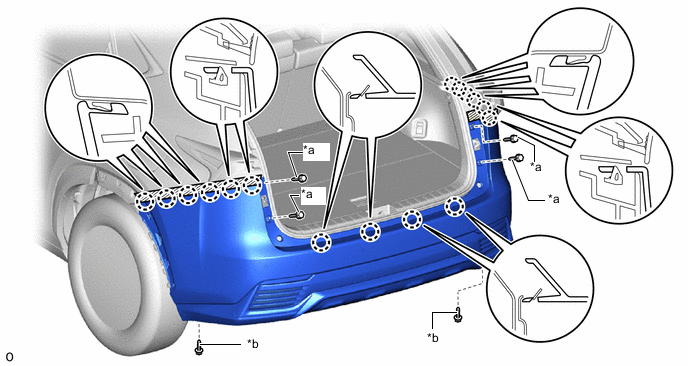 *a
*a
*a
*a
*b
*b
O