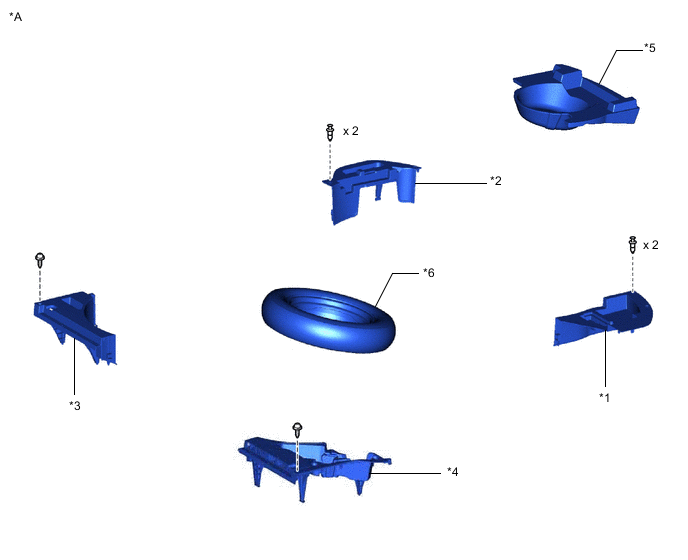 *A

*5

x 2

*2

x 2

*6

*3

*1

*4