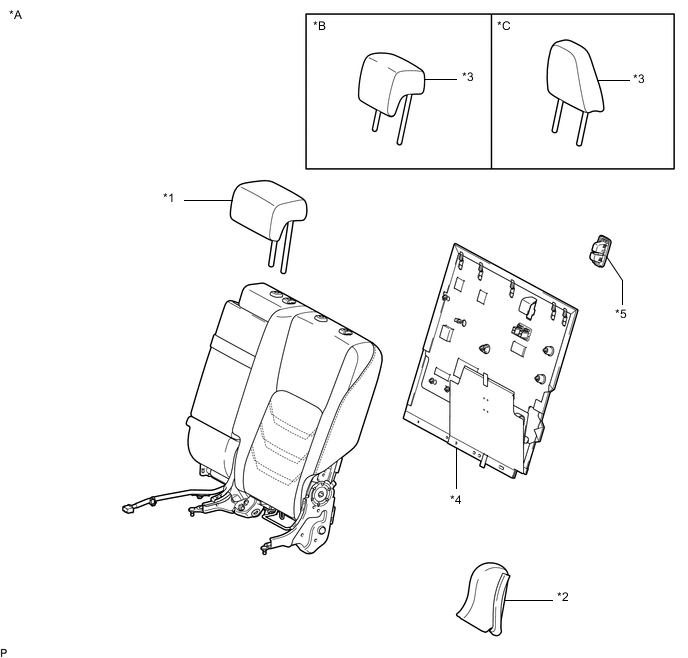 *A

*B

*3

*C

*3

*1

*5

*4

*2

P