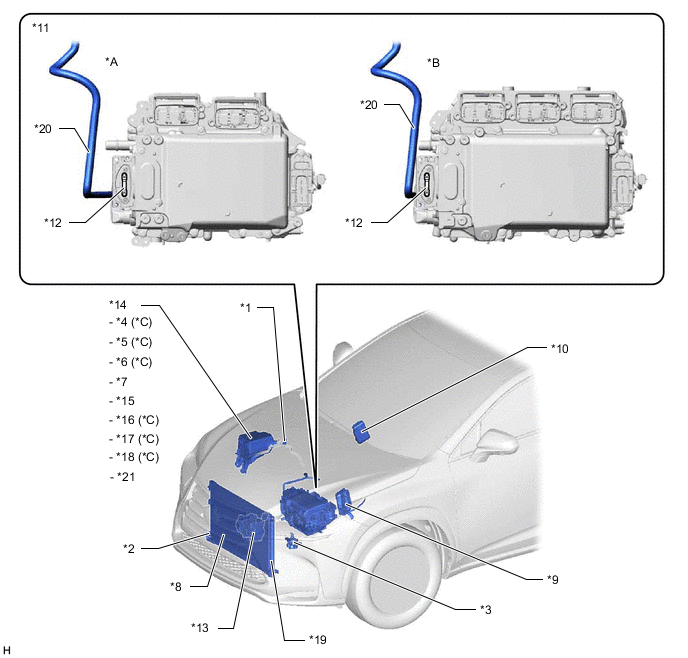 *11

*A

*20

*12

*B

*20

*12

*14
- *4 (*C)
- *5 (*C)
- *6 (*C)
- *7
- *15
- *16 (*C)
- *17 (*C)
- *18 (*C)
- *21

*1

*10

*2

*8

*13

*19

*3

*9

H