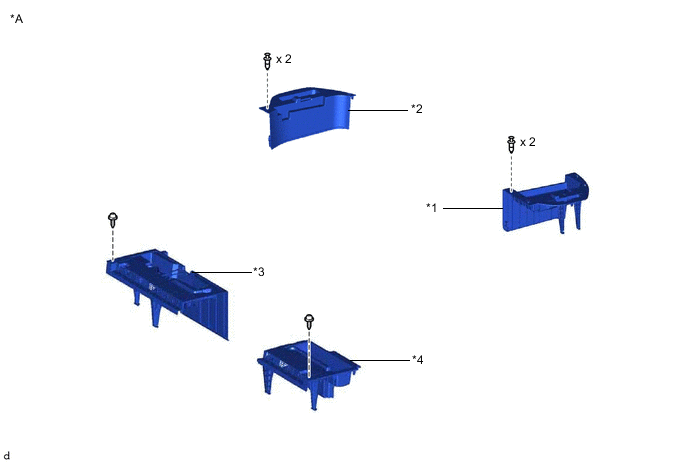 *A

x 2

*2

x 2

*1

*3

*4

d