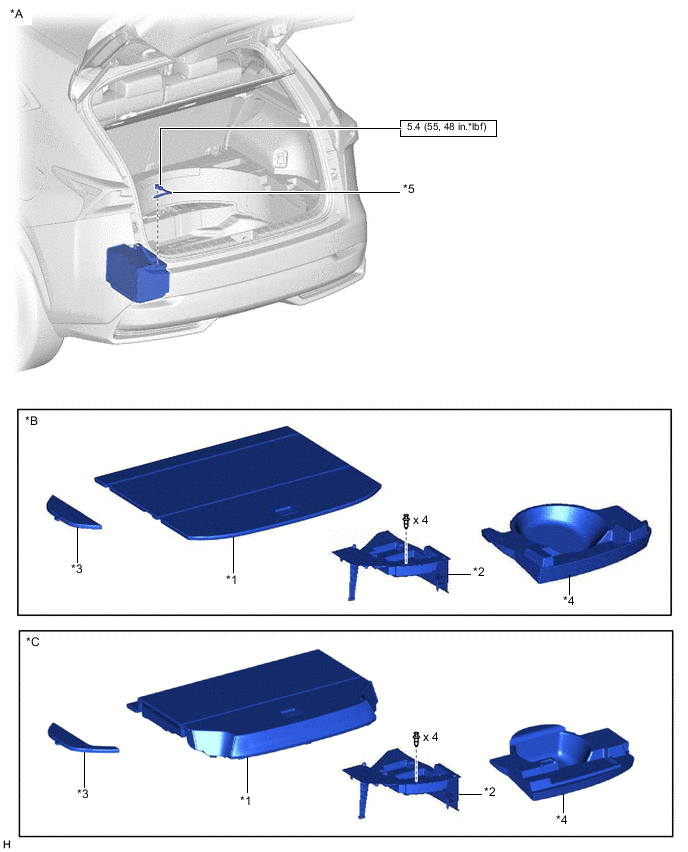 *A

5.4 (55, 48 in.*lbf)

*5

*B

x 4

*3

*1

*2

*4

*C

x 4

*3

*1

*2

*4

H