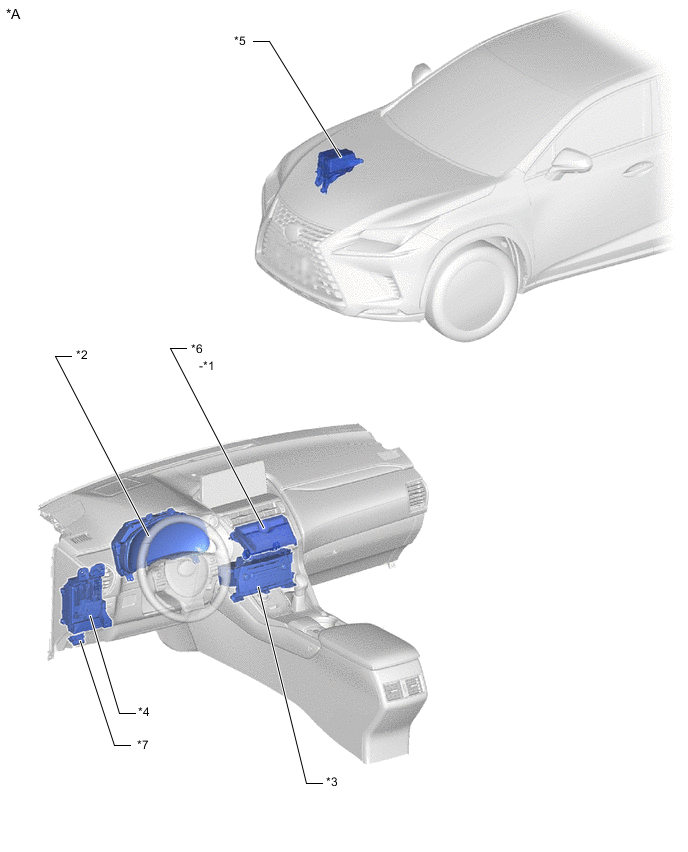 *A

*5

*2

*6

-*1

*4

*7

*3