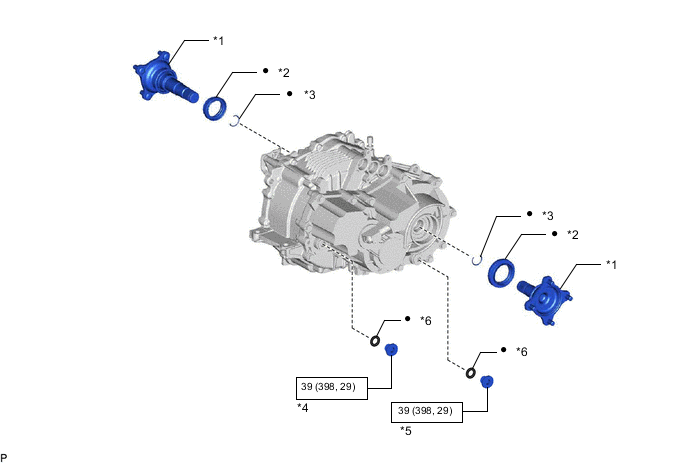 *1

● *2

● *3

● *3

● *2

*1

● *6

● *6

39 (398, 29)

*4

39 (398, 29)

*5

P