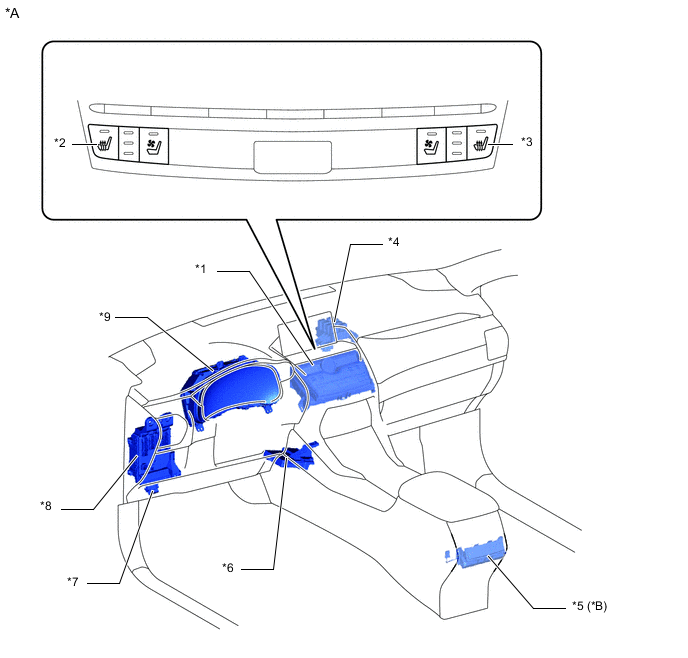 *A

*2

*3

*4

*1

*9

*8

*7

*6

*5 (*B)