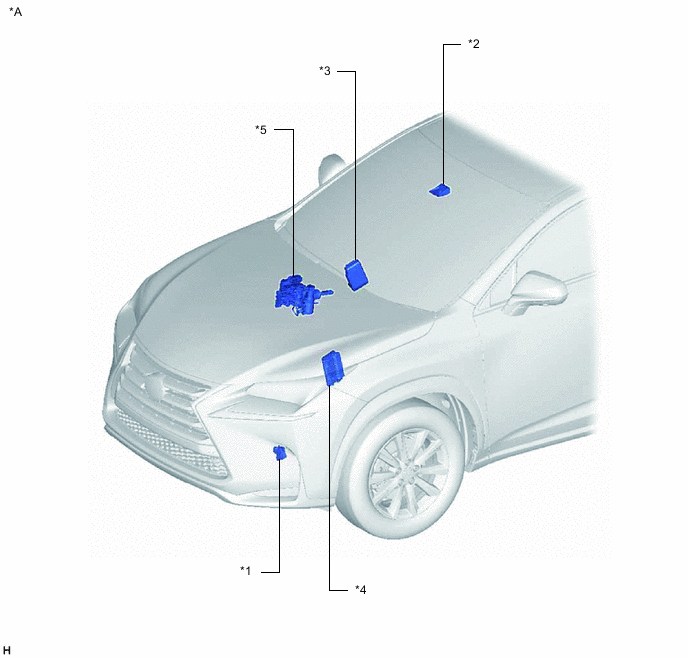 *A

*2

*3

*5

*1

*4

H