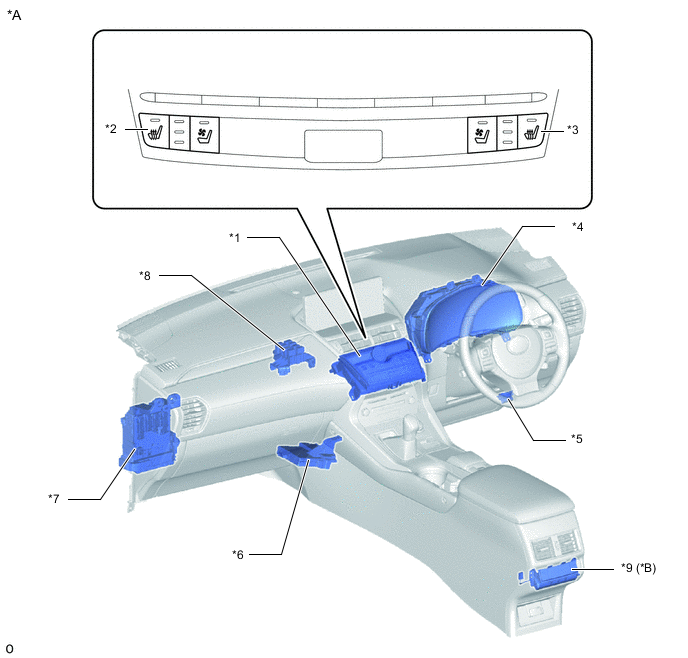 *A

*2

*3

*1

*4

*8

*5

*7

*6

*9 (*B)

o