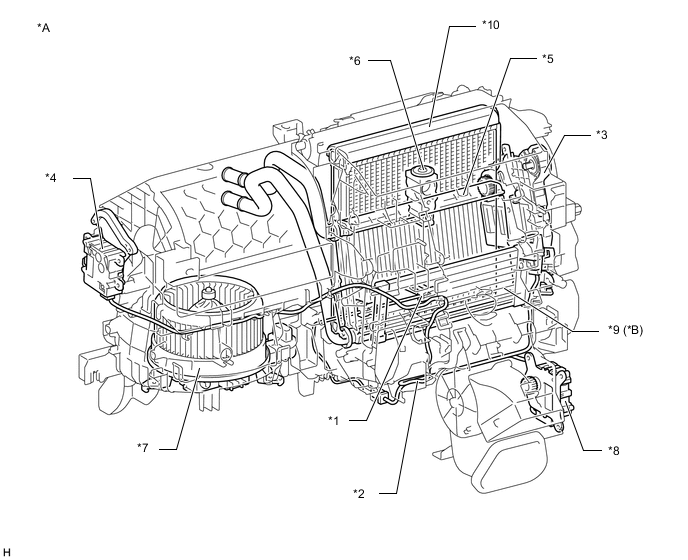 *A

*10

*6

*5

*3

*4

*9 (*B)

*1

*7

*8

*2

H