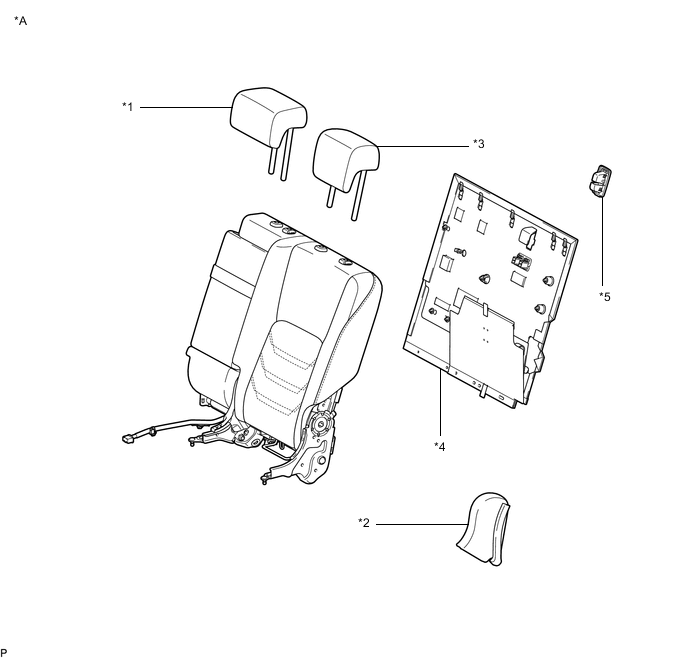 *A

*1

*3

*5

*4

*2

P