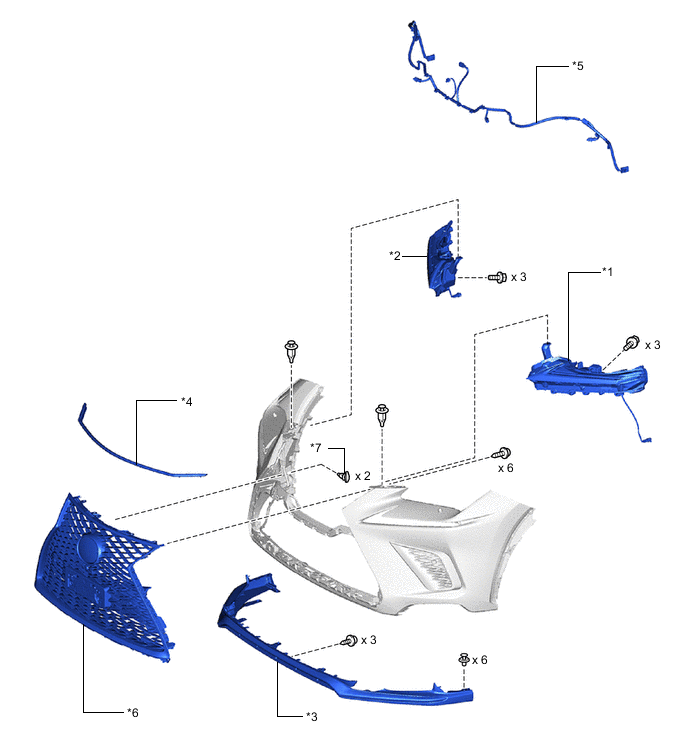 *5

*2

x 3

*1

x 3

*4

*7

x 2

x 6

x 3

x 6

*6

*3