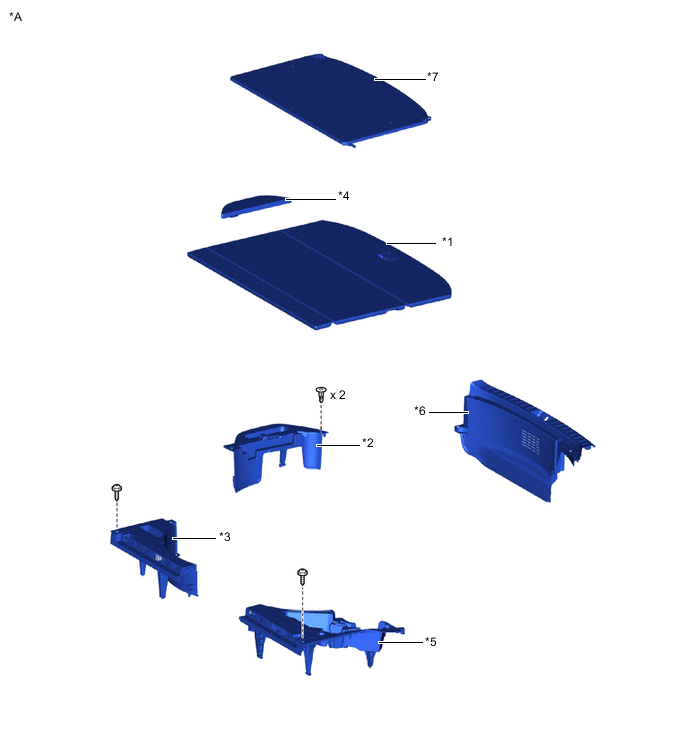 *A

*7

*4

*1

x 2

*6

*2

*3

*5