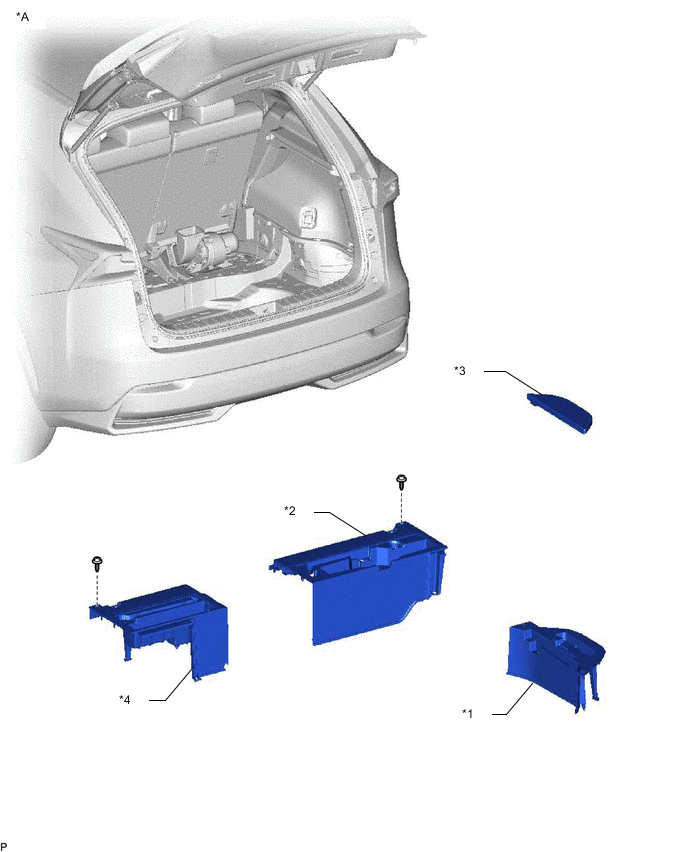 *A

*3

*2

*4

*1

P