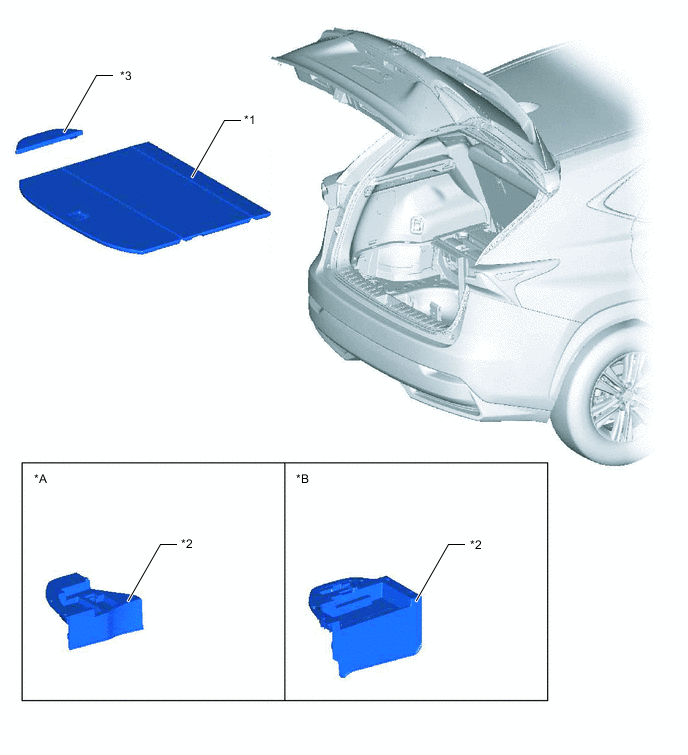 *3

*1

*A

*2

*B

*2