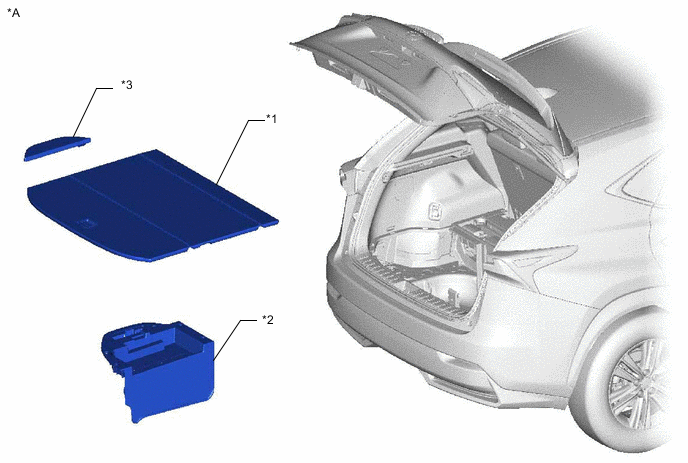 *A

*3

*1

*2