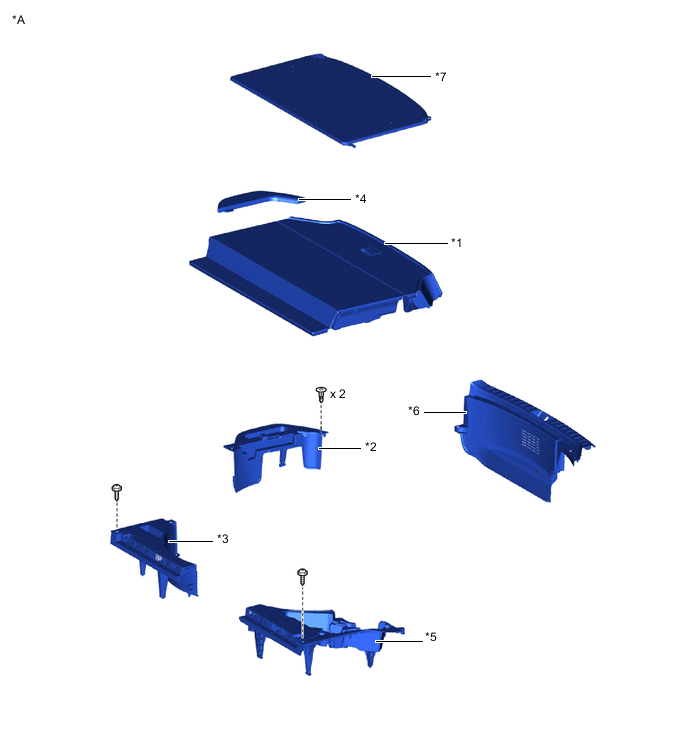 *A

*7

*4

*1

x 2

*6

*2

*3

*5