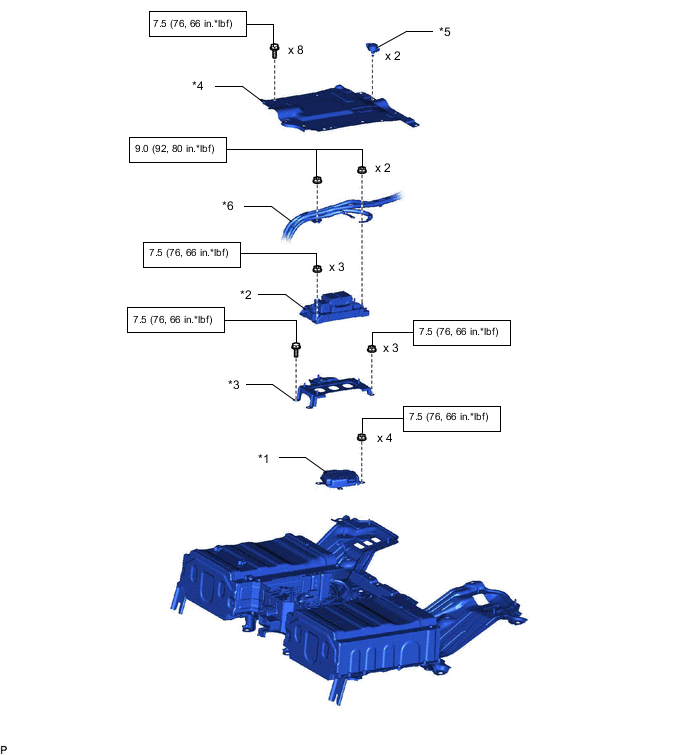 7.5 (76, 66 in.*lbf)

x 8

*5

x 2

*4

9.0 (92, 80 in.*lbf)

x 2

*6

7.5 (76, 66 in.*lbf)

x 3

*2

7.5 (76, 66 in.*lbf)

7.5 (76, 66 in.*lbf)

x 3

*3

7.5 (76, 66 in.*lbf)

x 4

*1

P