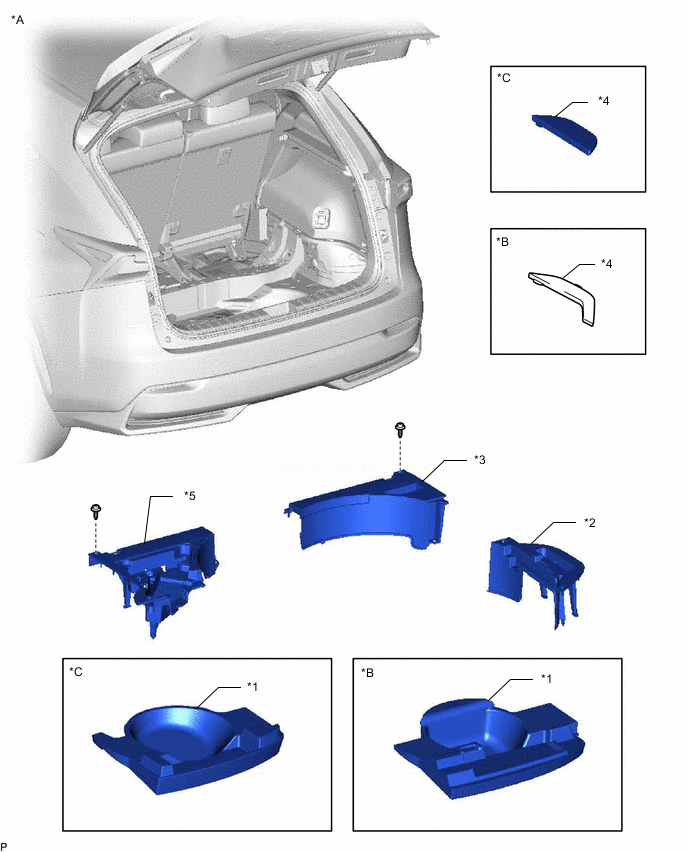 *A

*C
*4

*B
*4

*3

*5

*2

*C
*1

*B
*1

P