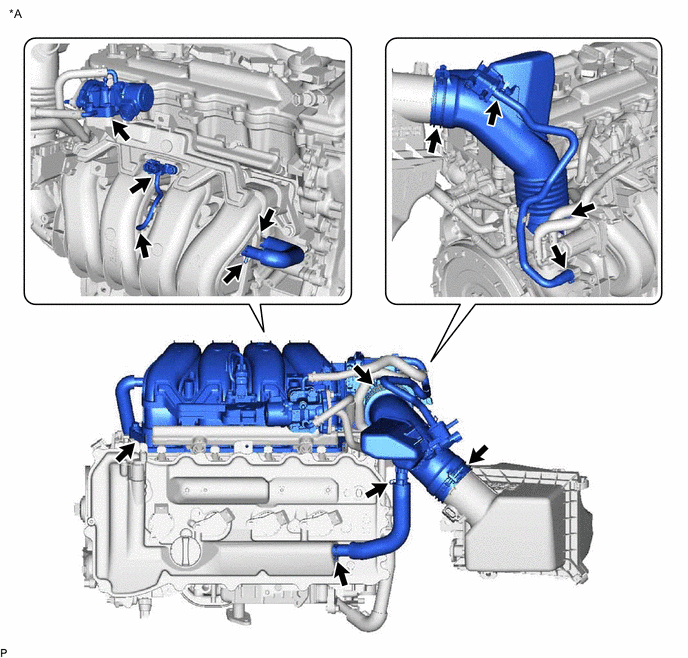 *A

P