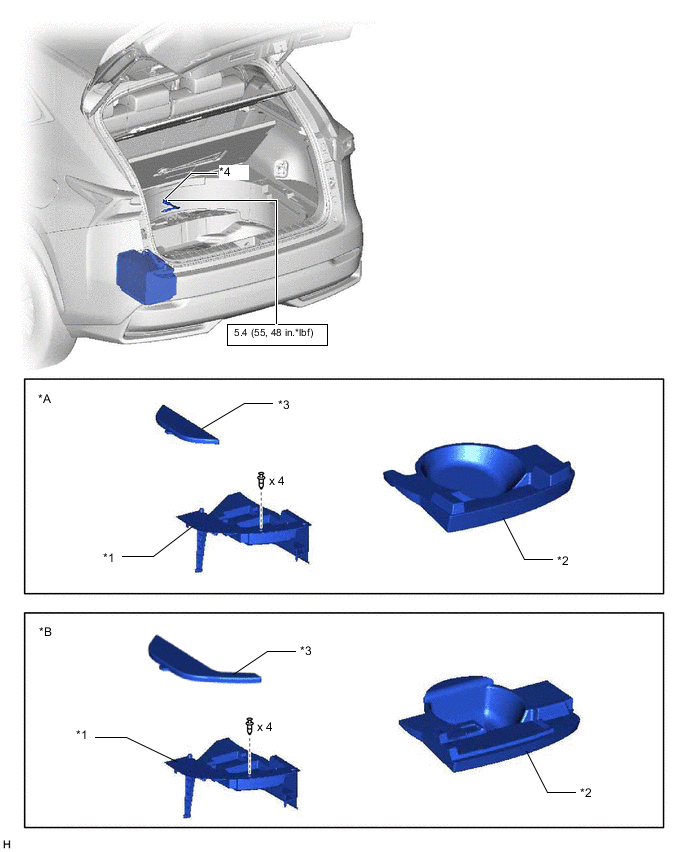 *4

5.4 (55, 48 in.*lbf)

*A

*3

x 4

*1

*2

*B

*3

x 4

*1

*2

H