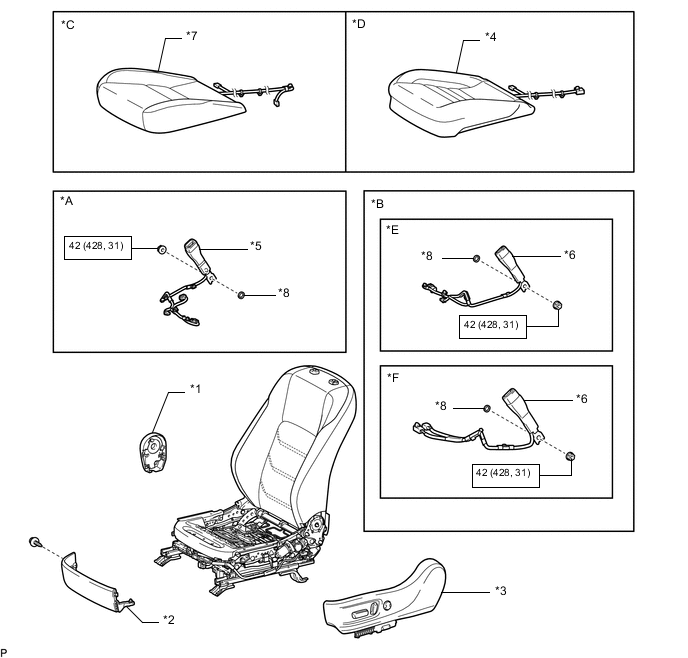 *C
*7

*D
*4

*A
42 (428, 31)
*5
*8

*B
*E
*8
*6
42 (428, 31)

*F
*8
*6
42 (428, 31)

*1
*2
*3

P