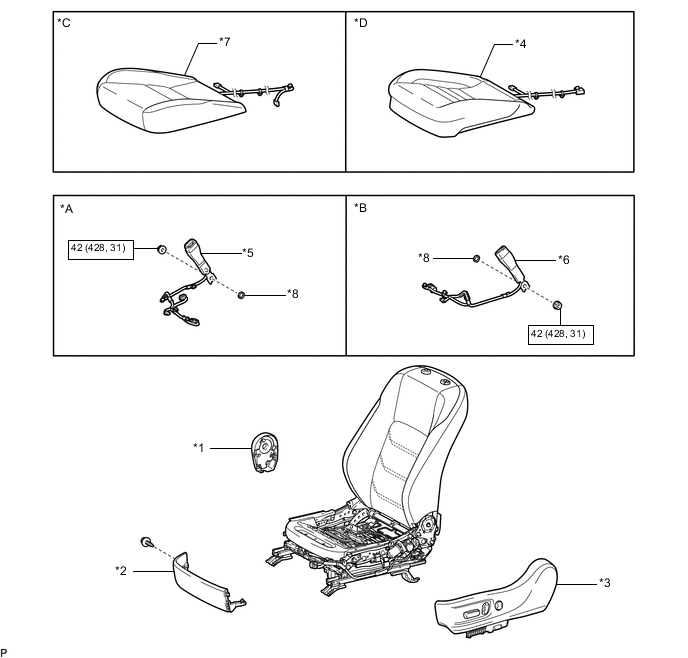 *C
*7

*D
*4

*A
42 (428, 31)
*5
*8

*B
*8
*6
42 (428, 31)

*1
*2
*3

P