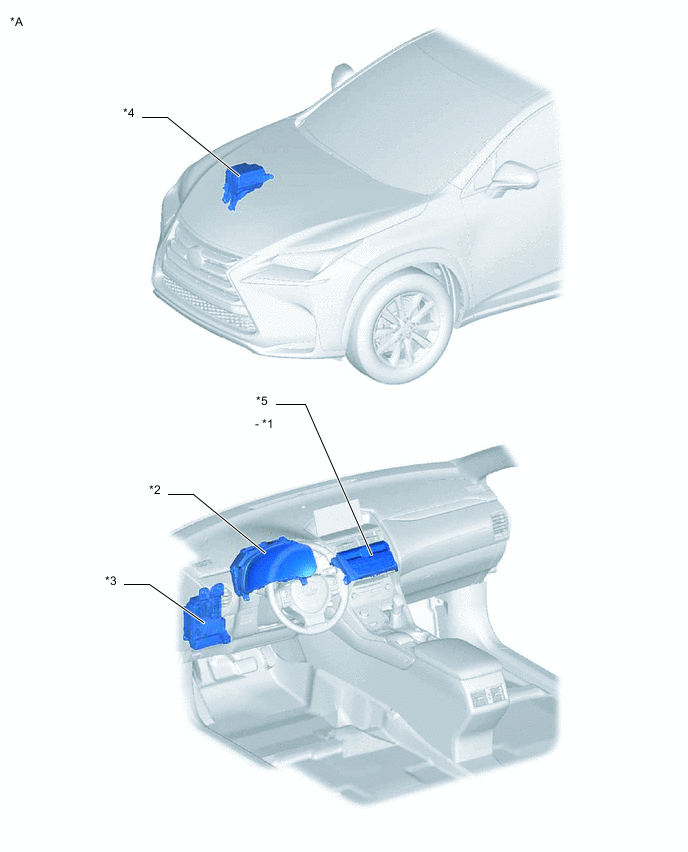 *A

*4

*5
- *1

*2

*3