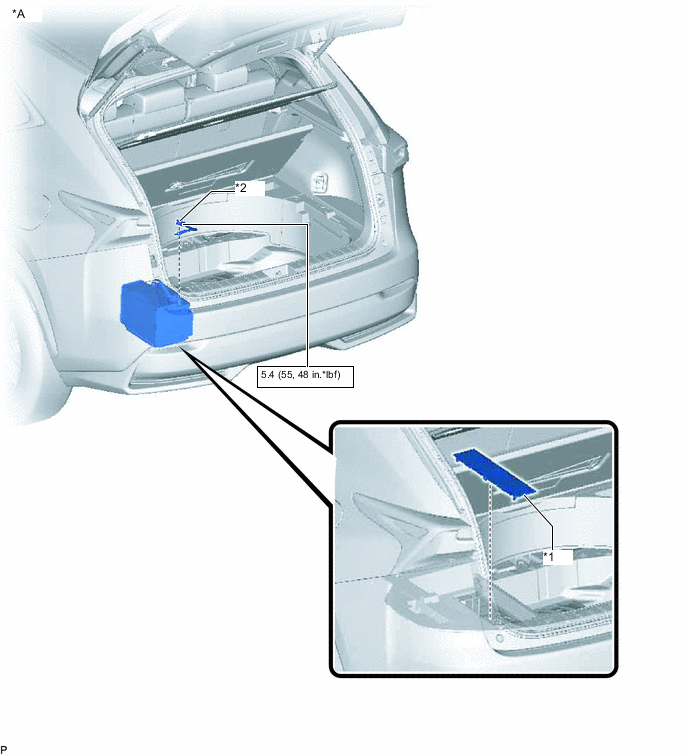 *A

*2

5.4 (55, 48 in.*lbf)

*1

P