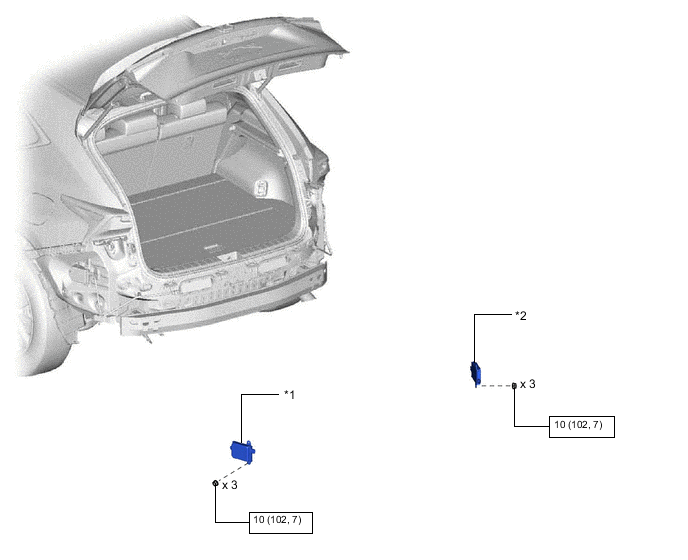 *2

x 3

10 (102, 7)

*1

x 3

10 (102, 7)