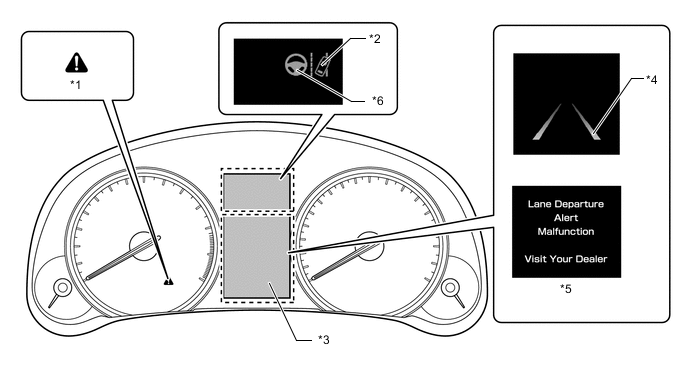 *1

*2

*6

*4

Lane Departure Alert Malfunction

Visit Your Dealer

*5

*3