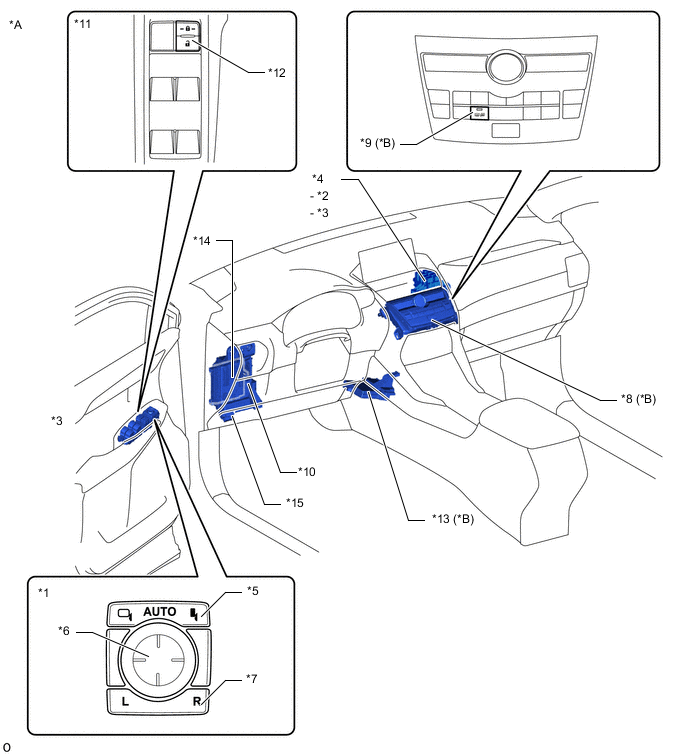 *A

*11

*12

*9 (*B)

*4
- *2
- *3

*14

*3

*8 (*B)

*10

*15

*13 (*B)

*1

*5

AUTO

*6

*7

L

R

0