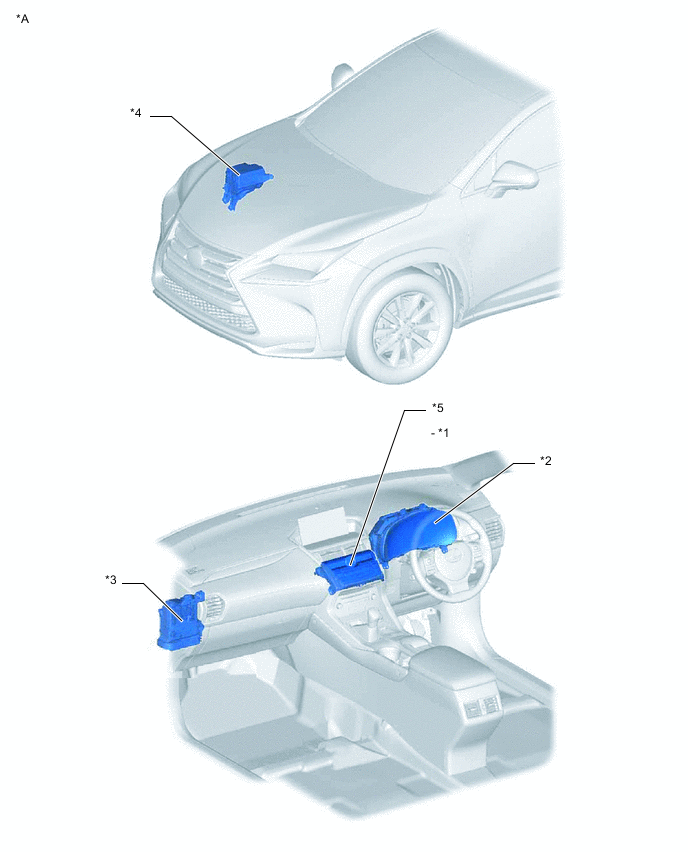 *A

*4

*5

- *1

*2

*3