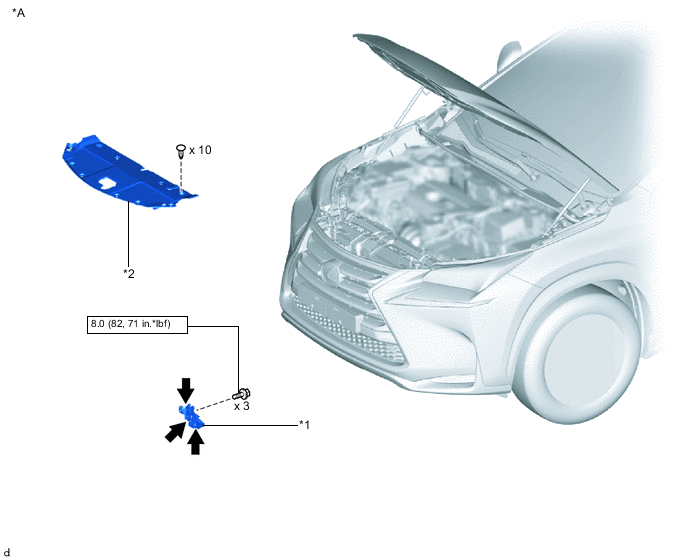 *A

x 10

*2

8.0 (82, 71 in.*lbf)

x 3

*1

d