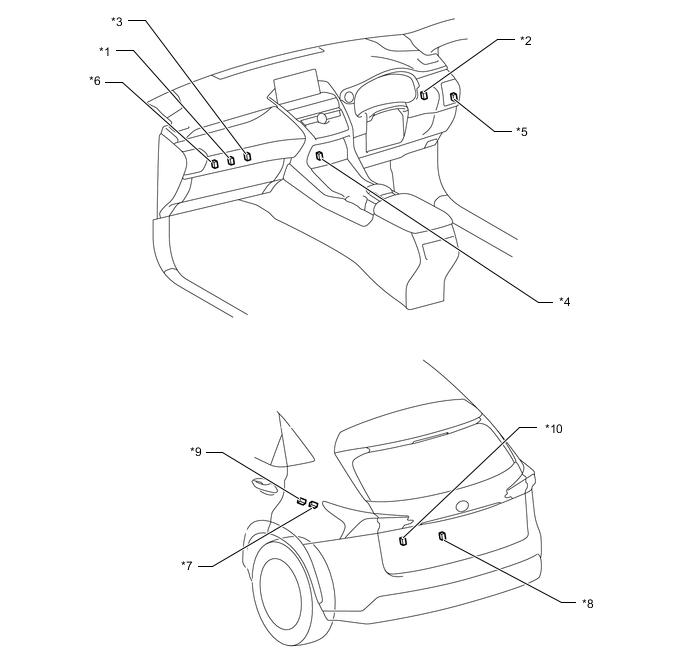 *3
*1
*6
*2
*5
*4
*10
*9
*7
*8