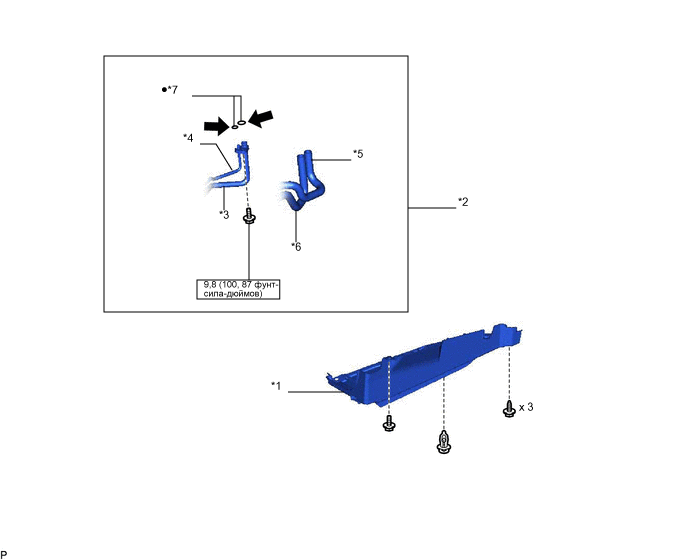 ●*7

*4

*5

*3

*2

*6

9,8 (100, 87 фунт-сила-дюймов)

*1

x 3

P