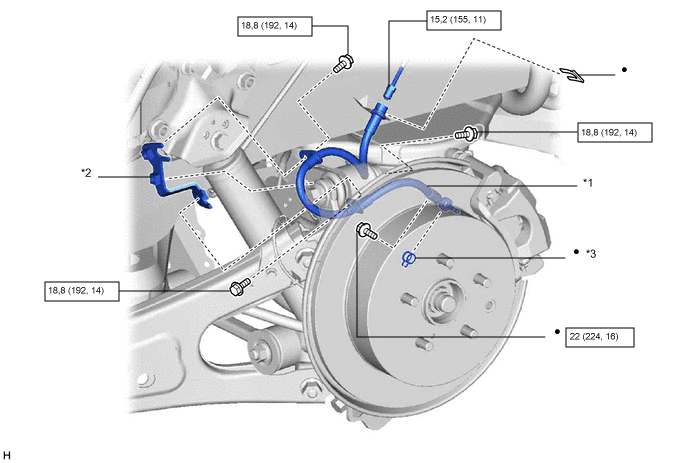 18,8 (192, 14)

15,2 (155, 11)

●

18,8 (192, 14)

*2

*1

● *3

18,8 (192, 14)

● 22 (224, 16)

H