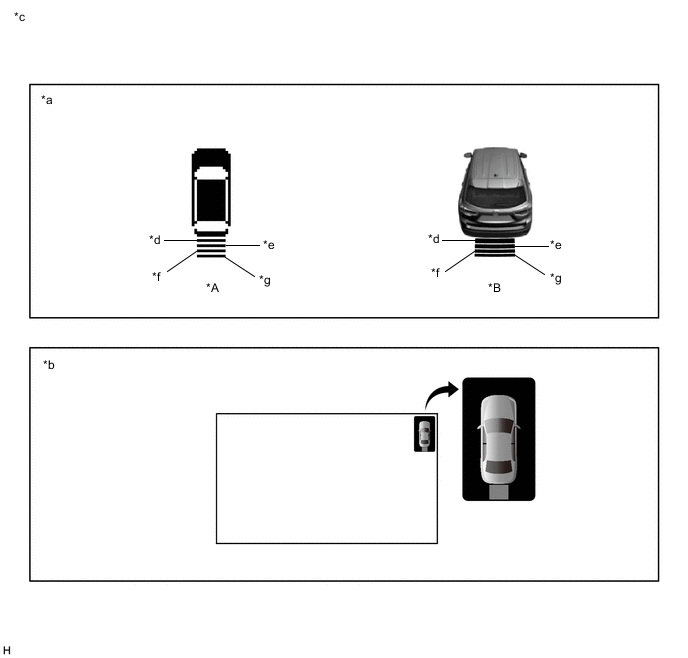 *c

*a

*d
*e
*f
*g
*A

*d
*e
*f
*g
*B

*b

H