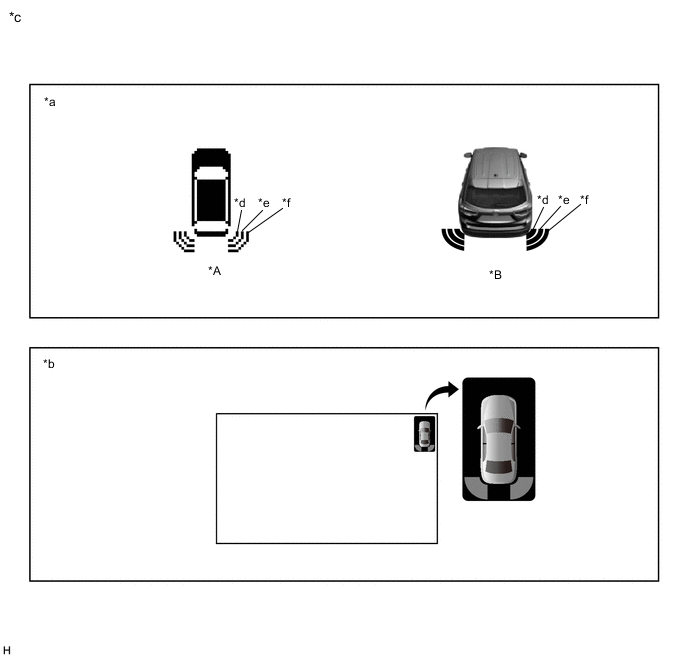 *c

*a

*d *e *f

*A

*d *e *f

*B

*b

H