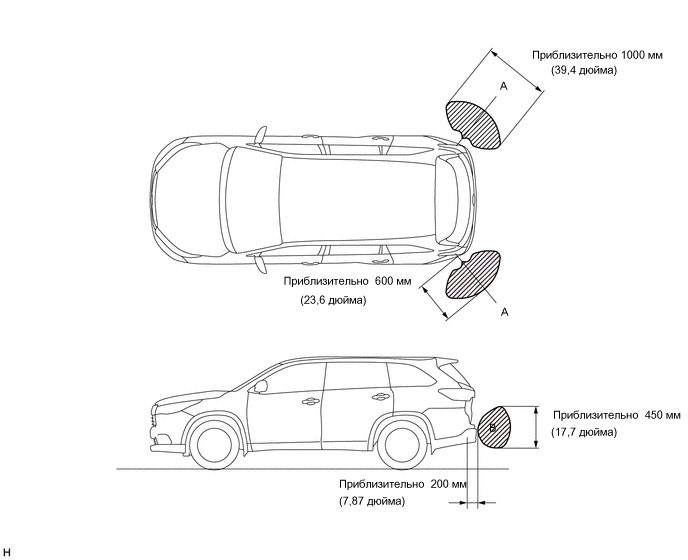 Приблизительно 1000 мм
(39,4 дюйма)

A

Приблизительно 600 мм
(23,6 дюйма)

A

B

Приблизительно 450 мм
(17,7 дюйма)

Приблизительно 200 мм
(7,87 дюйма)

H