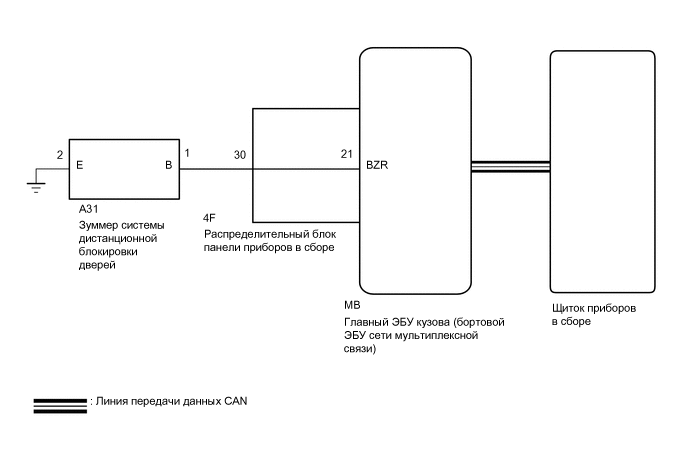 2
E
B
1
30
21
BZR

A31
Зуммер системы дистанционной блокировки дверей

4F
Распределительный блок панели приборов в сборе

MB
Главный ЭБУ кузова (бортовой ЭБУ сети мультиплексной связи)

Щиток приборов в сборе

: Линия передачи данных CAN